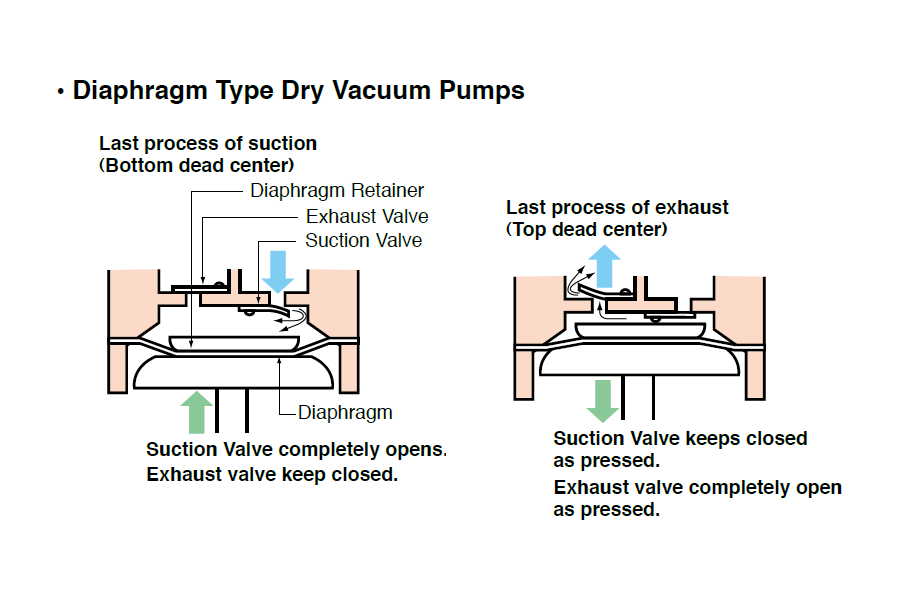 • Diaphragm Type Dry Vacuum Pumps

Last process of suction
(Bottom dead center)

Diaphragm Retainer
Exhaust Valve
Suction Valve

Diaphragm

Suction Valve completely opens.
Exhaust valve keep closed.

Last process of exhaust
(Top dead center)

Suction Valve keeps closed as pressed.
Exhaust valve completely open as pressed.