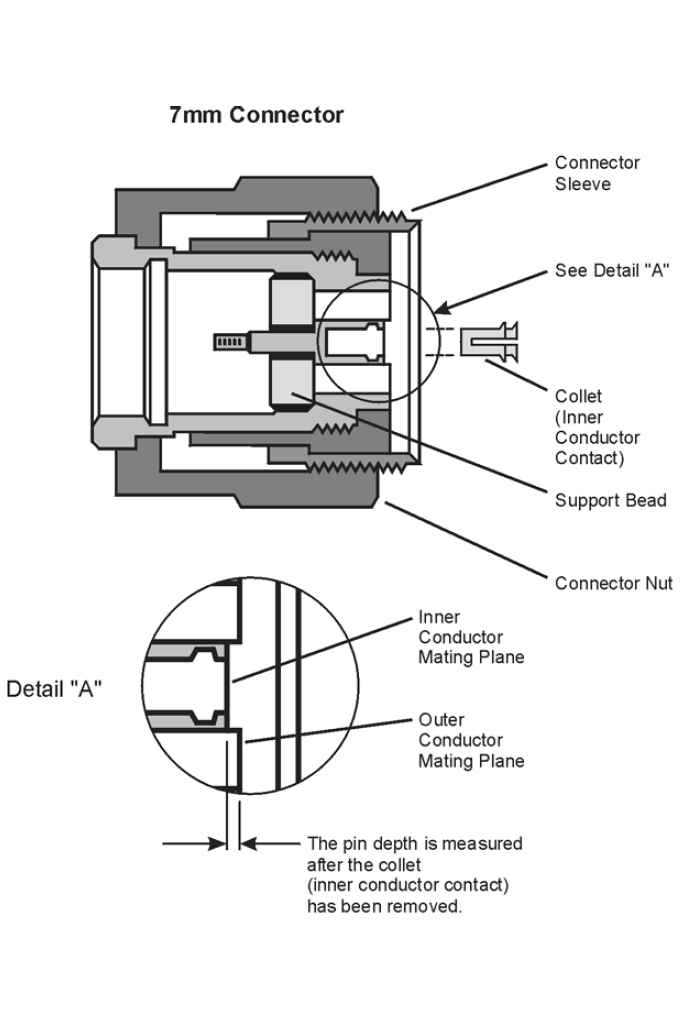 7mm Connector

Connector Sleeve

See Detail "A"

Collet (Inner Conductor Contact)

Support Bead

Connector Nut

Detail "A"

Inner Conductor Mating Plane

Outer Conductor Mating Plane

The pin depth is measured after the collet (inner conductor contact) has been removed.