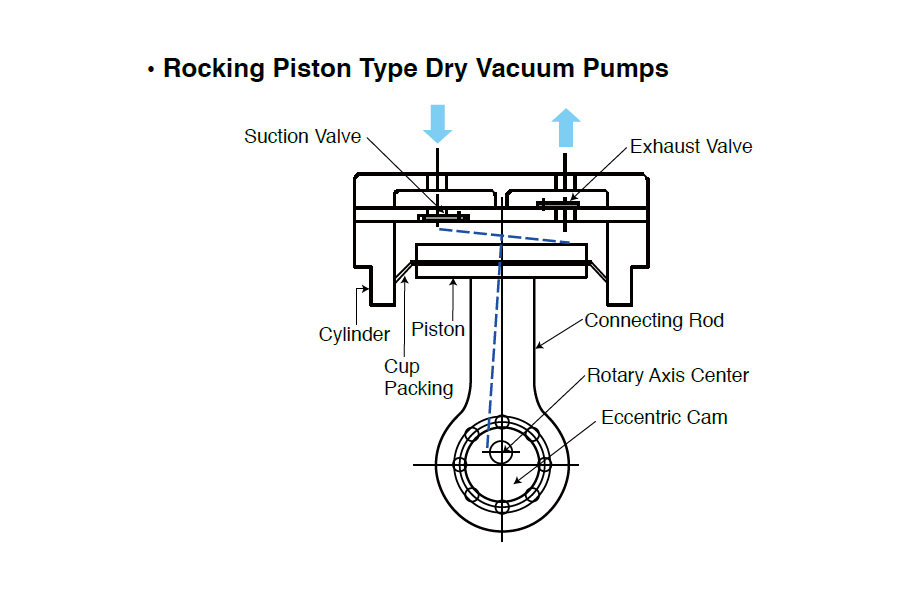 • Rocking Piston Type Dry Vacuum Pumps

Suction Valve

Exhaust Valve

Cylinder

Piston

Cup Packing

Connecting Rod

Rotary Axis Center

Eccentric Cam