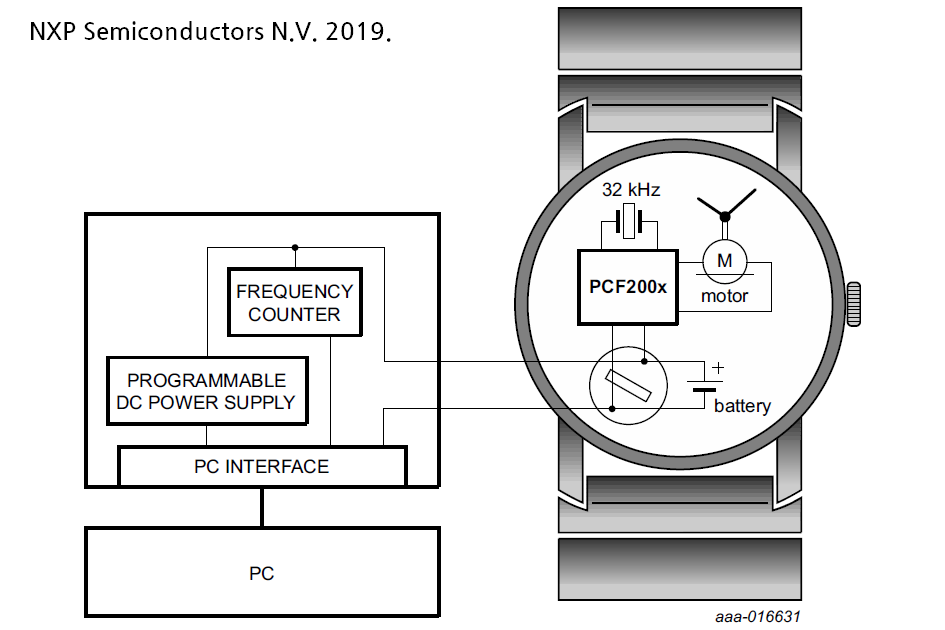 NXP Semiconductors N.V. 2019.

FREQUENCY COUNTER

PROGRAMMABLE DC POWER SUPPLY

PC INTERFACE

PC

32 kHz

PCF200x

M

motor

+

battery

aaa-016631