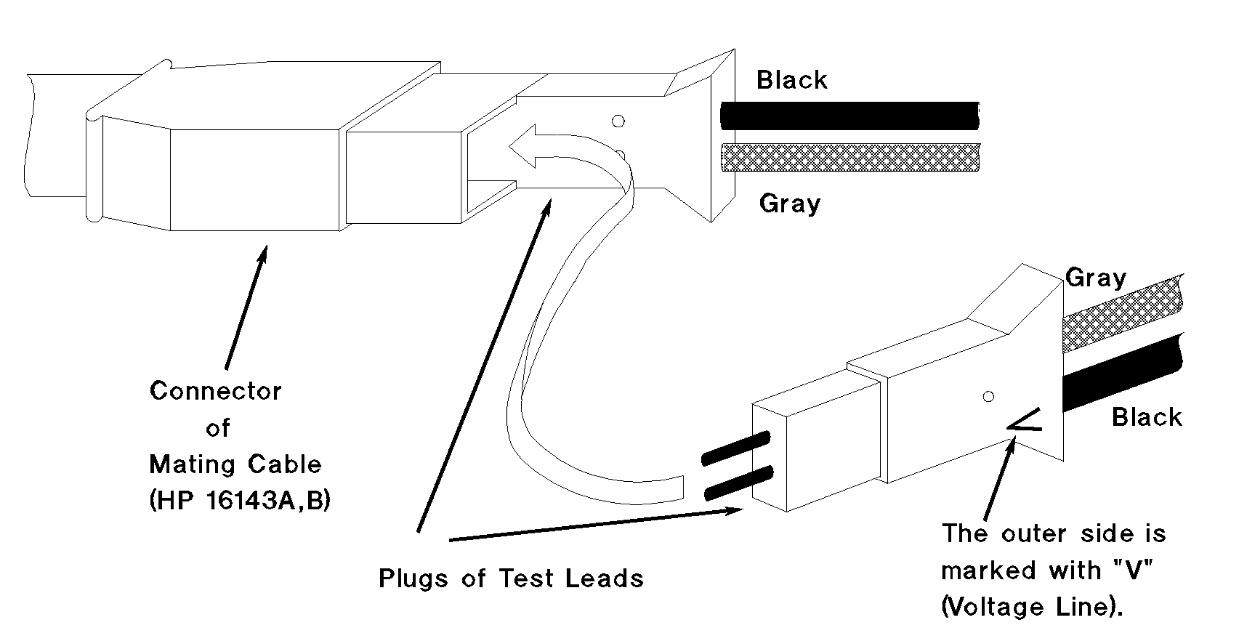 Black

Gray

Gray

Black

Connector
of
Mating Cable
(HP 16143A,B)

Plugs of Test Leads

The outer side is marked with "V" (Voltage Line).