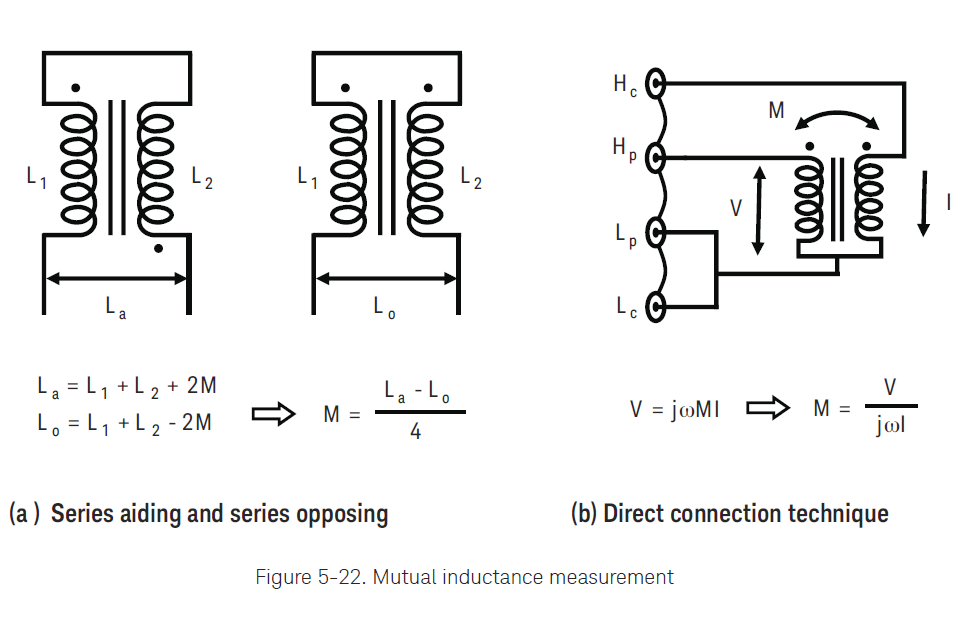 $L_1$ $L_2$ $L_a$

$L_1$ $L_2$ $L_o$

$H_c$ $H_p$ $L_p$ $L_c$ M V I

$L_a = L_1 + L_2 + 2M$
$L_o = L_1 + L_2 - 2M$ $\Rightarrow$ $M = \frac{L_a - L_o}{4}$

$V = j\omega MI$ $\Rightarrow$ $M = \frac{V}{j\omega I}$

(a ) Series aiding and series opposing

(b) Direct connection technique

Figure 5-22. Mutual inductance measurement