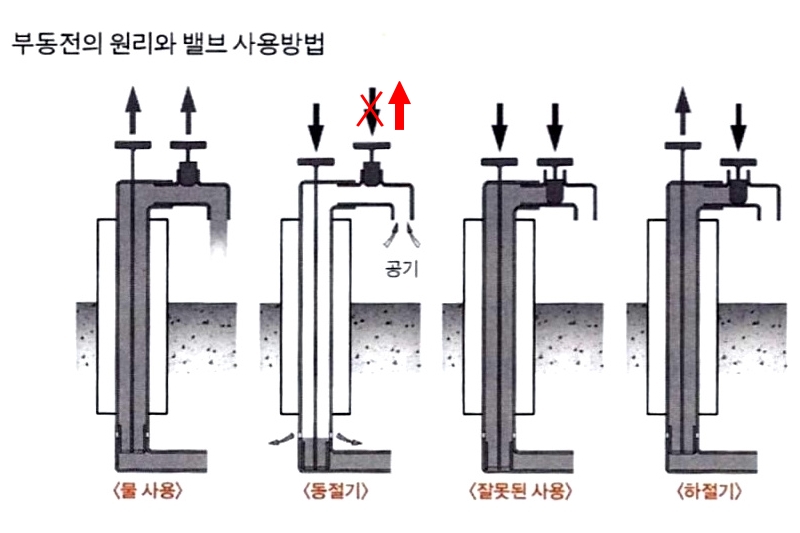 부동전의 원리와 밸브 사용방법

공기

〈물 사용〉

〈동절기〉

〈잘못된 사용〉

〈하절기〉