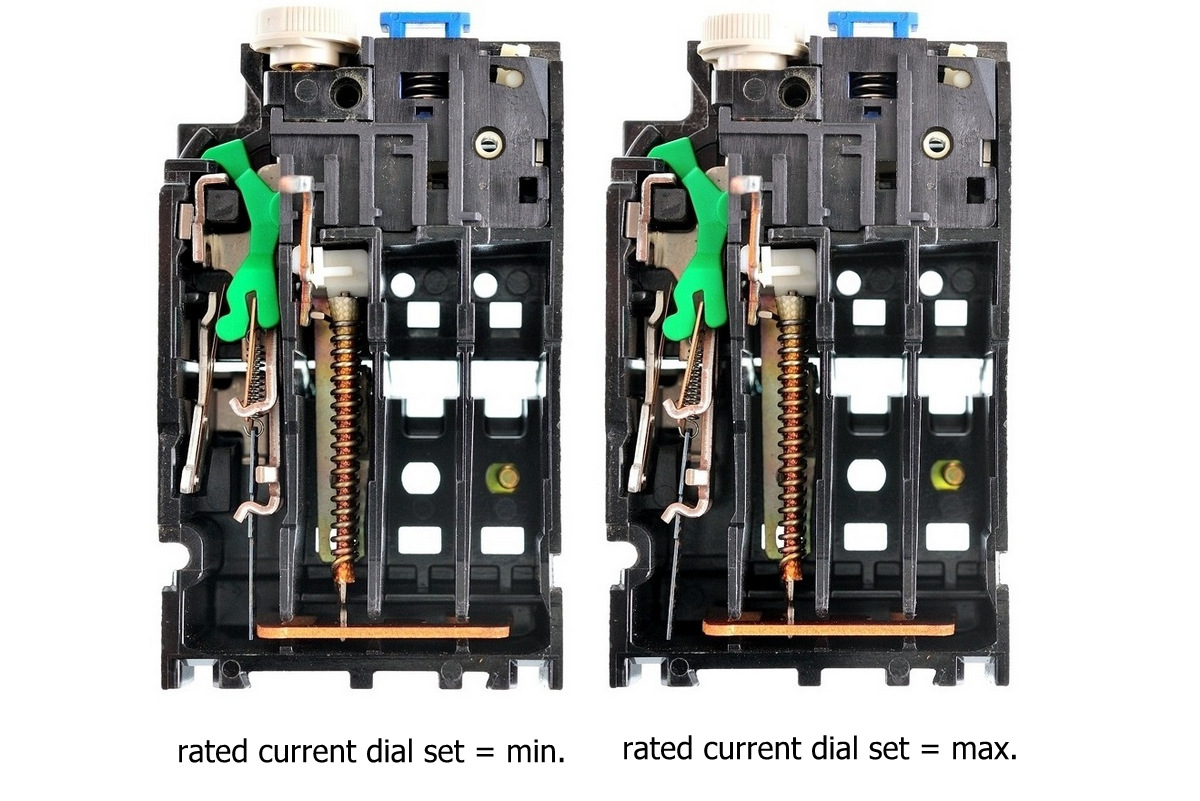 rated current dial set = min.

rated current dial set = max.