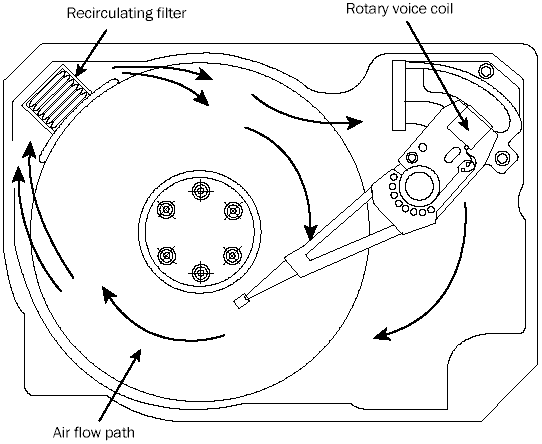 Recirculating filter

Rotary voice coil

Air flow path