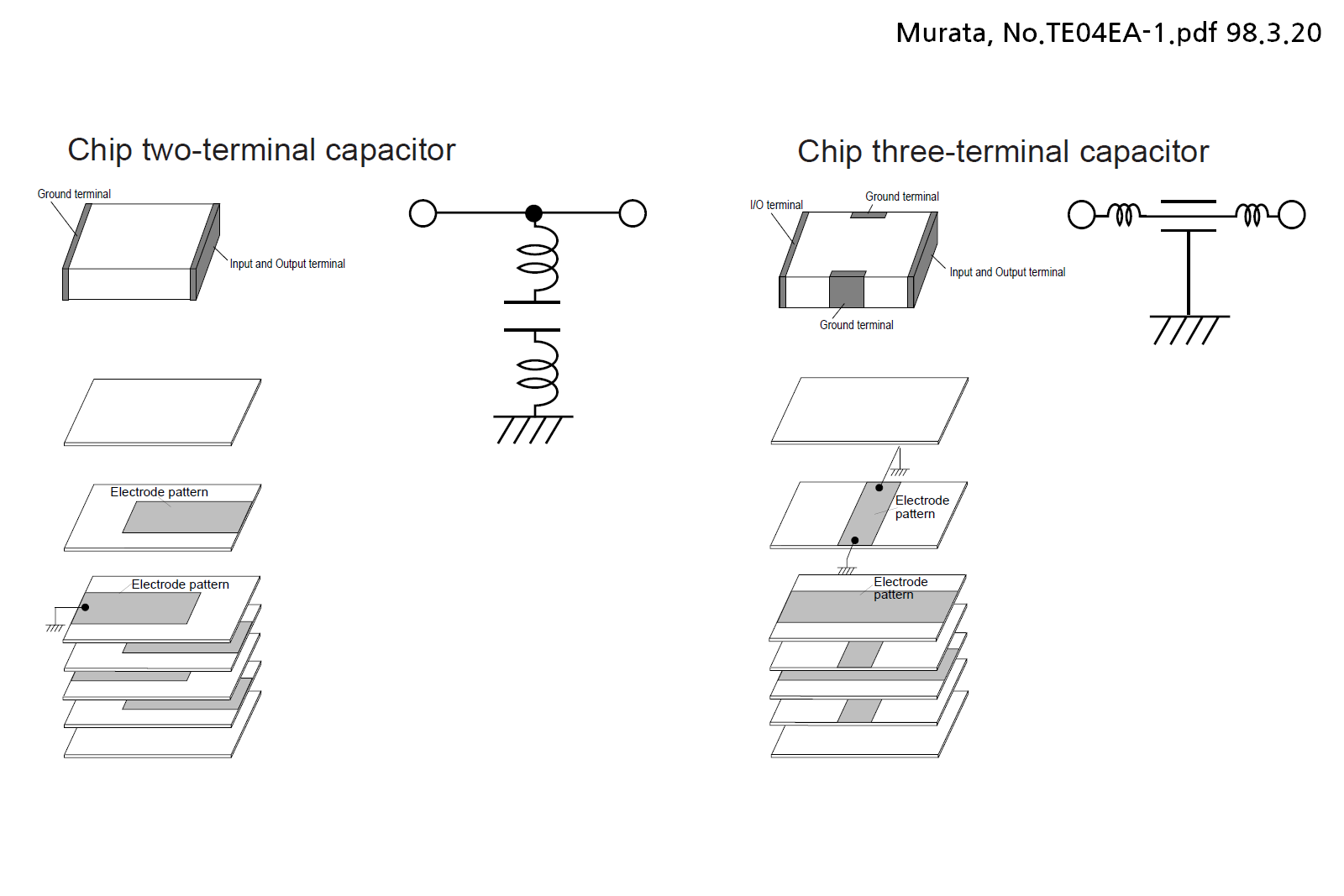 Murata, No.TE04EA-1.pdf 98.3.20

Chip two-terminal capacitor

Ground terminal

Input and Output terminal

Electrode pattern

Electrode pattern

Chip three-terminal capacitor

I/O terminal

Ground terminal

Input and Output terminal

Ground terminal

Electrode pattern

Electrode pattern