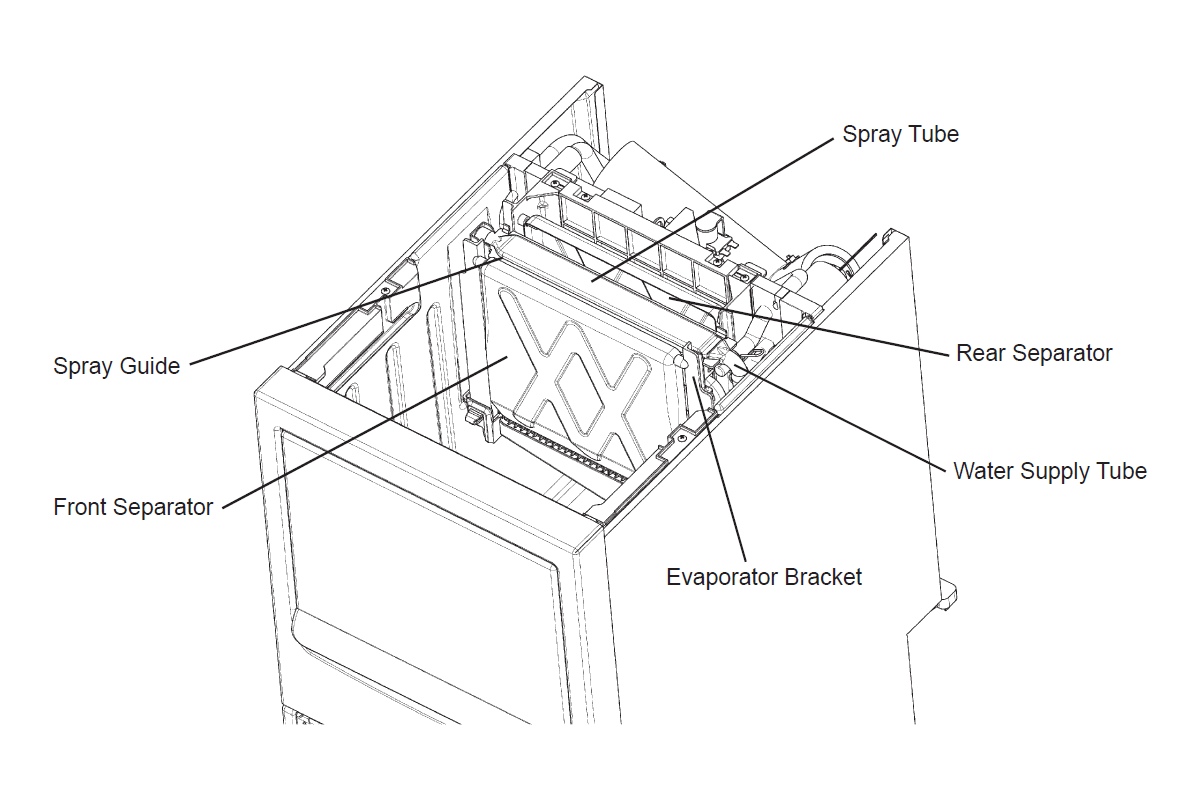 Spray Tube

Spray Guide

Rear Separator

Water Supply Tube

Front Separator

Evaporator Bracket