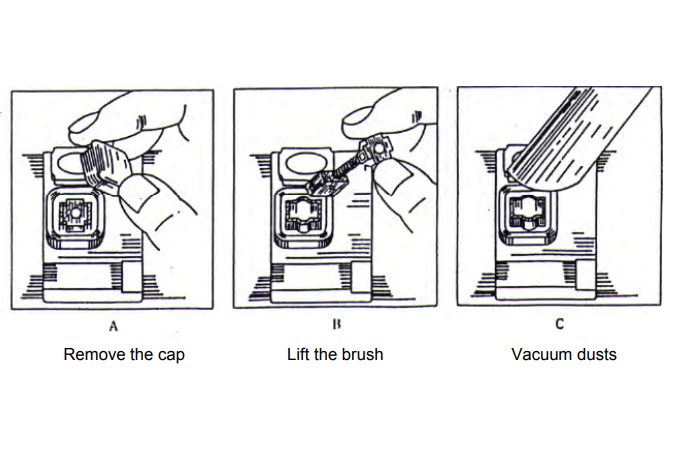 A
Remove the cap

B
Lift the brush

C
Vacuum dusts