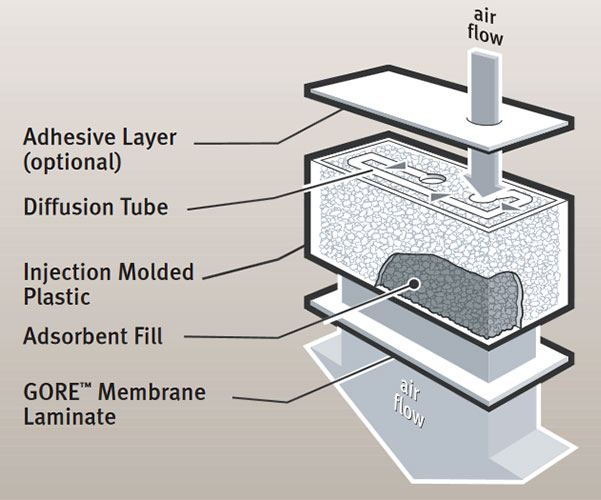 air flow

Adhesive Layer (optional)

Diffusion Tube

Injection Molded Plastic

Adsorbent Fill

GORE™ Membrane Laminate

air flow