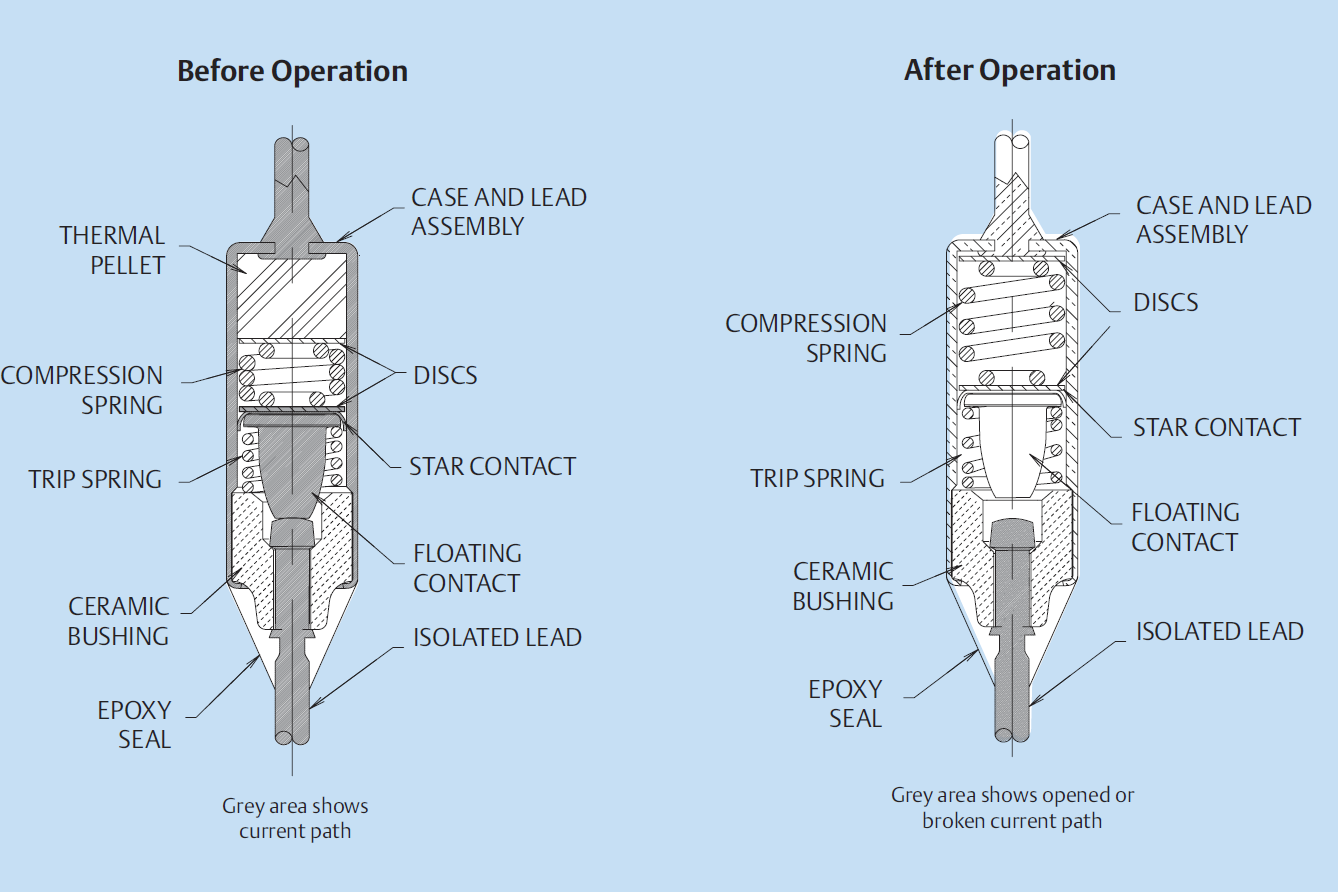 Before Operation

THERMAL PELLET

CASE AND LEAD ASSEMBLY

COMPRESSION SPRING

DISCS

TRIP SPRING

STAR CONTACT

FLOATING CONTACT

CERAMIC BUSHING

ISOLATED LEAD

EPOXY SEAL

Grey area shows current path

After Operation

CASE AND LEAD ASSEMBLY

DISCS

COMPRESSION SPRING

STAR CONTACT

TRIP SPRING

FLOATING CONTACT

CERAMIC BUSHING

ISOLATED LEAD

EPOXY SEAL

Grey area shows opened or broken current path