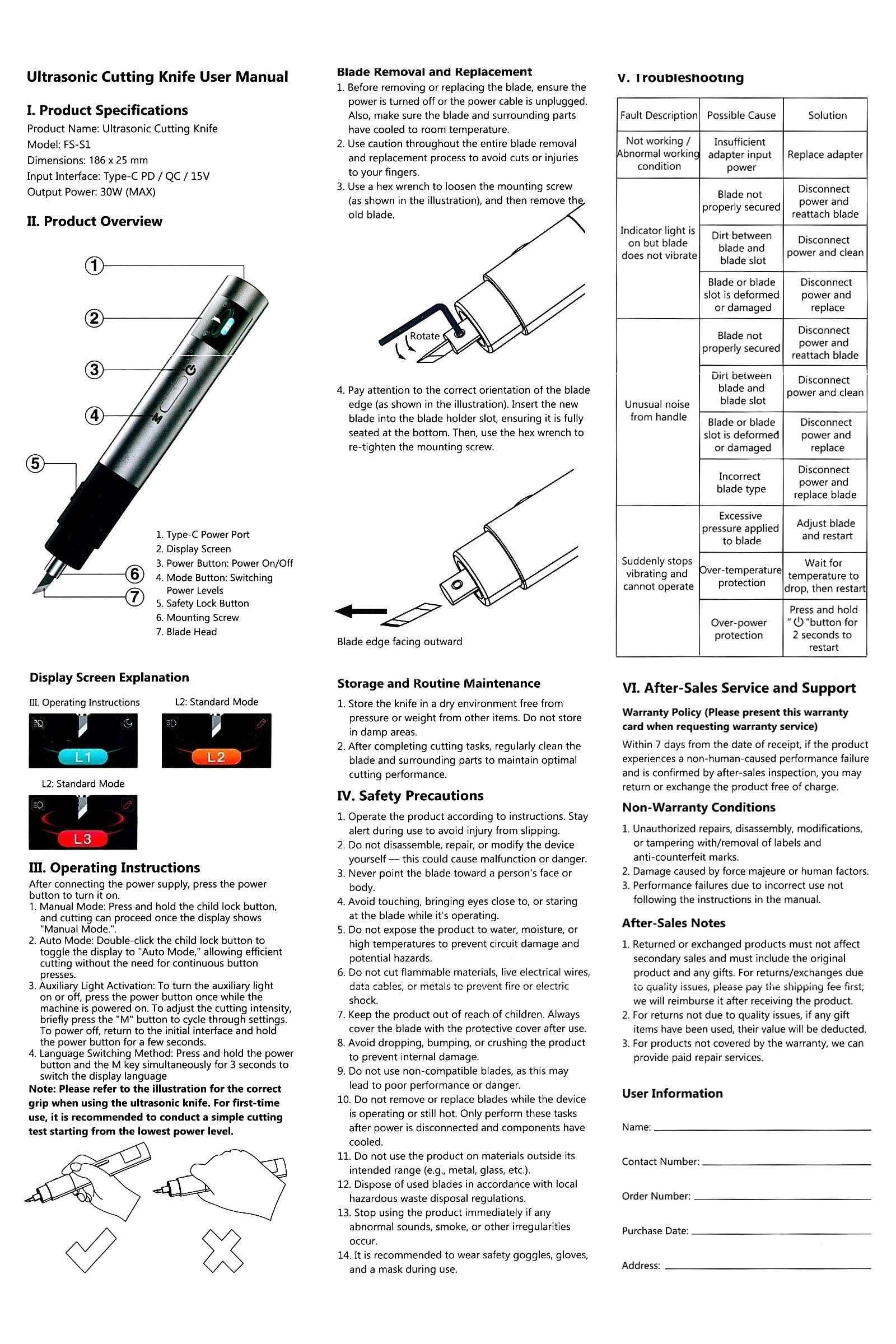 Ultrasonic Cutting Knife User Manual

I. Product Specifications

Product Name: Ultrasonic Cutting Knife
Model: FS-S1
Dimensions: 186 x 25 mm
Input Interface: Type-C PD / QC / 15V
Output Power: 30W (MAX)

II. Product Overview

①
②
③
④
⑤
⑥
⑦

M

1. Type-C Power Port
2. Display Screen
3. Power Button: Power On/Off
4. Mode Button: Switching Power Levels
5. Safety Lock Button
6. Mounting Screw
7. Blade Head

Display Screen Explanation

III. Operating Instructions

L1

L2: Standard Mode

L2

L2: Standard Mode

L3

III. Operating Instructions

After connecting the power supply, press the power button to turn it on.
1. Manual Mode: Press and hold the child lock button, and cutting can proceed once the display shows "Manual Mode.".
2. Auto Mode: Double-click the child lock button to toggle the display to "Auto Mode," allowing efficient cutting without the need for continuous button presses.
3. Auxiliary Light Activation: To turn the auxiliary light on or off, press the power button once while the machine is powered on. To adjust the cutting intensity, briefly press the "M" button to cycle through settings. To power off, return to the initial interface and hold the power button for a few seconds.
4. Language Switching Method: Press and hold the power button and the M key simultaneously for 3 seconds to switch the display language
Note: Please refer to the illustration for the correct grip when using the ultrasonic knife. For first-time use, it is recommended to conduct a simple cutting test starting from the lowest power level.

Blade Removal and Replacement

1. Before removing or replacing the blade, ensure the power is turned off or the power cable is unplugged. Also, make sure the blade and surrounding parts have cooled to room temperature.
2. Use caution throughout the entire blade removal and replacement process to avoid cuts or injuries to your fingers.
3. Use a hex wrench to loosen the mounting screw (as shown in the illustration), and then remove the old blade.

Rotate

4. Pay attention to the correct orientation of the blade edge (as shown in the illustration). Insert the new blade into the blade holder slot, ensuring it is fully seated at the bottom. Then, use the hex wrench to re-tighten the mounting screw.

Blade edge facing outward

Storage and Routine Maintenance

1. Store the knife in a dry environment free from pressure or weight from other items. Do not store in damp areas.
2. After completing cutting tasks, regularly clean the blade and surrounding parts to maintain optimal cutting performance.

IV. Safety Precautions

1. Operate the product according to instructions. Stay alert during use to avoid injury from slipping.
2. Do not disassemble, repair, or modify the device yourself — this could cause malfunction or danger.
3. Never point the blade toward a person's face or body.
4. Avoid touching, bringing eyes close to, or staring at the blade while it's operating.
5. Do not expose the product to water, moisture, or high temperatures to prevent circuit damage and potential hazards.
6. Do not cut flammable materials, live electrical wires, data cables, or metals to prevent fire or electric shock.
7. Keep the product out of reach of children. Always cover the blade with the protective cover after use.
8. Avoid dropping, bumping, or crushing the product to prevent internal damage.
9. Do not use non-compatible blades, as this may lead to poor performance or danger.
10. Do not remove or replace blades while the device is operating or still hot. Only perform these tasks after power is disconnected and components have cooled.
11. Do not use the product on materials outside its intended range (e.g., metal, glass, etc.).
12. Dispose of used blades in accordance with local hazardous waste disposal regulations.
13. Stop using the product immediately if any abnormal sounds, smoke, or other irregularities occur.
14. It is recommended to wear safety goggles, gloves, and a mask during use.

V. Troubleshooting

| Fault Description | Possible Cause | Solution |
|---|---|---|
| Not working / Abnormal working condition | Insufficient adapter input power | Replace adapter |
| Indicator light is on but blade does not vibrate | Blade not properly secured | Disconnect power and reattach blade |
| | Dirt between blade and blade slot | Disconnect power and clean |
| | Blade or blade slot is deformed or damaged | Disconnect power and replace |
| Unusual noise from handle | Blade not properly secured | Disconnect power and reattach blade |
| | Dirt between blade and blade slot | Disconnect power and clean |
| | Blade or blade slot is deformed or damaged | Disconnect power and replace |
| | Incorrect blade type | Disconnect power and replace blade |
| Suddenly stops vibrating and cannot operate | Excessive pressure applied to blade | Adjust blade and restart |
| | Over-temperature protection | Wait for temperature to drop, then restart |
| | Over-power protection | Press and hold "⏻"button for 2 seconds to restart |

VI. After-Sales Service and Support

Warranty Policy (Please present this warranty card when requesting warranty service)

Within 7 days from the date of receipt, if the product experiences a non-human-caused performance failure and is confirmed by after-sales inspection, you may return or exchange the product free of charge.

Non-Warranty Conditions

1. Unauthorized repairs, disassembly, modifications, or tampering with/removal of labels and anti-counterfeit marks.
2. Damage caused by force majeure or human factors.
3. Performance failures due to incorrect use not following the instructions in the manual.

After-Sales Notes

1. Returned or exchanged products must not affect secondary sales and must include the original product and any gifts. For returns/exchanges due to quality issues, please pay the shipping fee first; we will reimburse it after receiving the product.
2. For returns not due to quality issues, if any gift items have been used, their value will be deducted.
3. For products not covered by the warranty, we can provide paid repair services.

User Information

Name:
Contact Number:
Order Number:
Purchase Date:
Address: