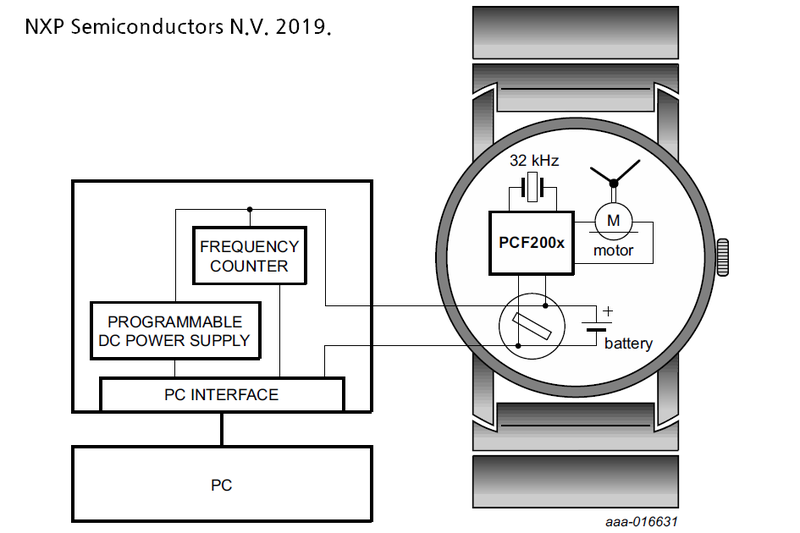 NXP Semiconductors N.V. 2019.

FREQUENCY COUNTER

PROGRAMMABLE DC POWER SUPPLY

PC INTERFACE

PC

32 kHz

PCF200x

M

motor

+

battery

aaa-016631