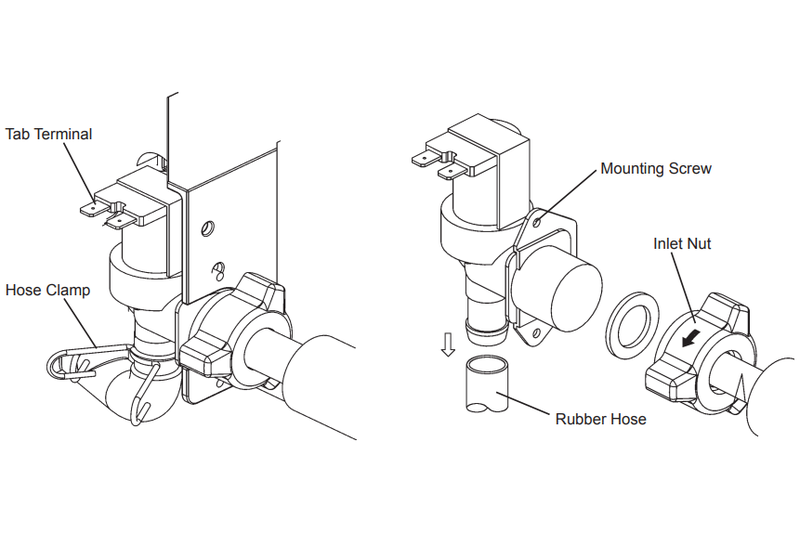 Tab Terminal

Hose Clamp

Mounting Screw

Inlet Nut

Rubber Hose