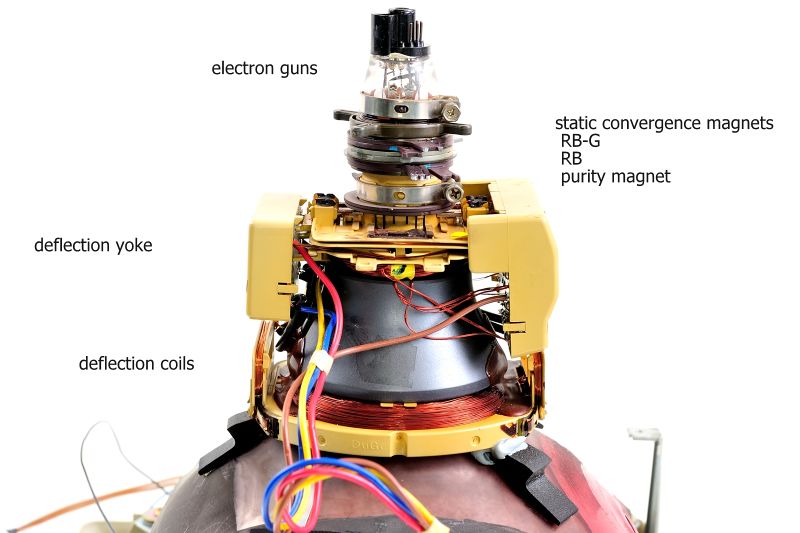 electron guns

static convergence magnets
RB-G
RB
purity magnet

deflection yoke

deflection coils