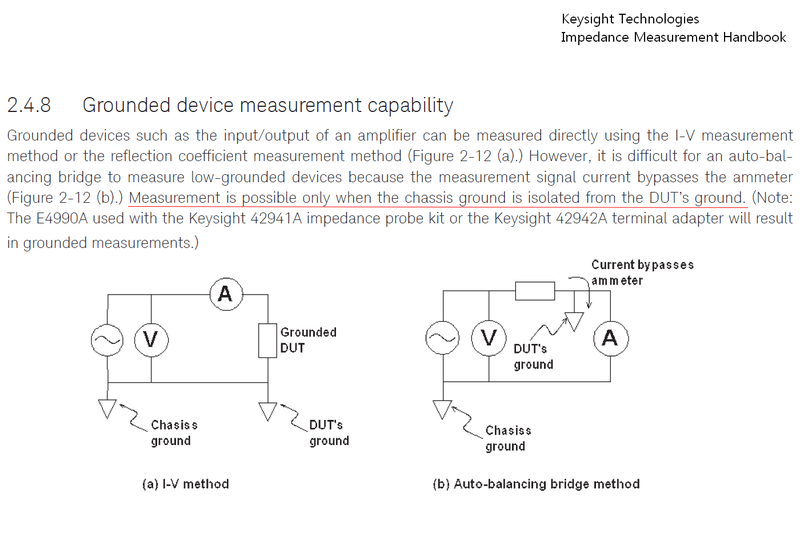 Keysight Technologies
Impedance Measurement Handbook

2.4.8 Grounded device measurement capability

Grounded devices such as the input/output of an amplifier can be measured directly using the I-V measurement method or the reflection coefficient measurement method (Figure 2-12 (a).) However, it is difficult for an auto-balancing bridge to measure low-grounded devices because the measurement signal current bypasses the ammeter (Figure 2-12 (b).) Measurement is possible only when the chassis ground is isolated from the DUT's ground. (Note: The E4990A used with the Keysight 42941A impedance probe kit or the Keysight 42942A terminal adapter will result in grounded measurements.)

A
V
Grounded DUT
Chasiss ground
DUT's ground
(a) I-V method

Current bypasses ammeter
V
DUT's ground
A
Chasiss ground
(b) Auto-balancing bridge method