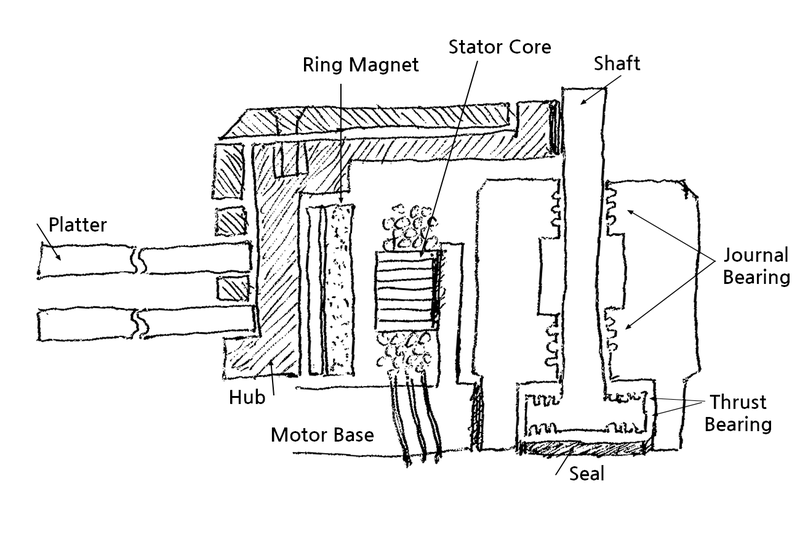 Stator Core

Ring Magnet

Shaft

Platter

Journal Bearing

Hub

Thrust Bearing

Motor Base

Seal