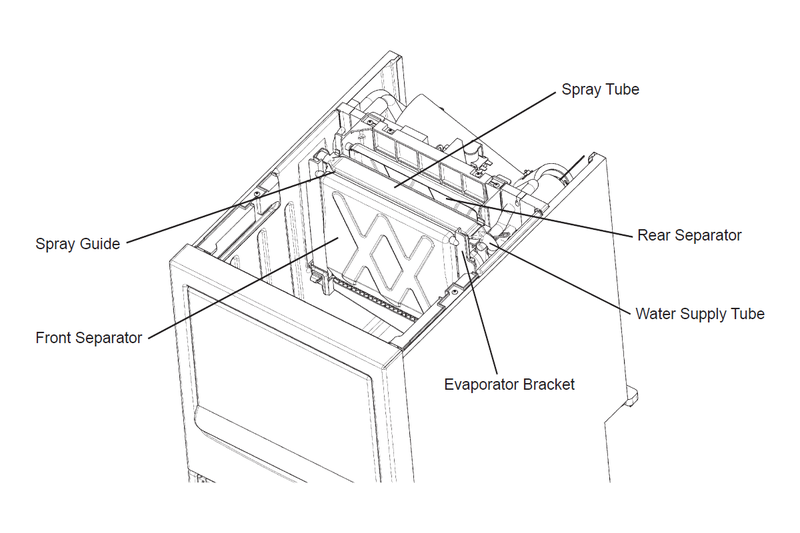 Spray Tube

Spray Guide

Rear Separator

Water Supply Tube

Front Separator

Evaporator Bracket