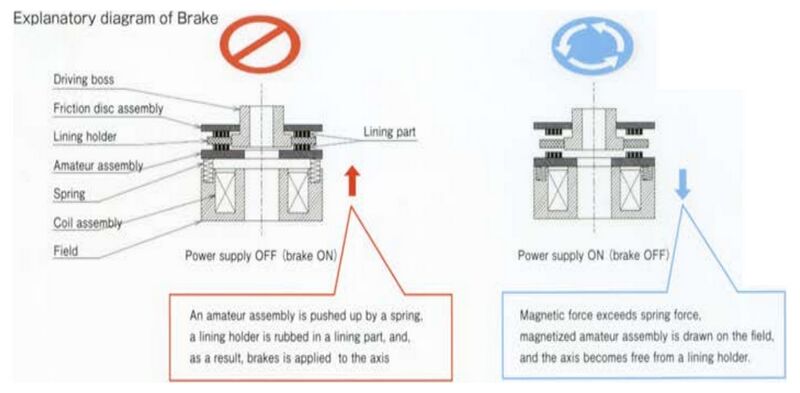 Explanatory diagram of Brake

Driving boss
Friction disc assembly
Lining holder
Amateur assembly
Spring
Coil assembly
Field

Lining part

Power supply OFF (brake ON)

An amateur assembly is pushed up by a spring, a lining holder is rubbed in a lining part, and, as a result, brakes is applied to the axis

Power supply ON (brake OFF)

Magnetic force exceeds spring force, magnetized amateur assembly is drawn on the field, and the axis becomes free from a lining holder.