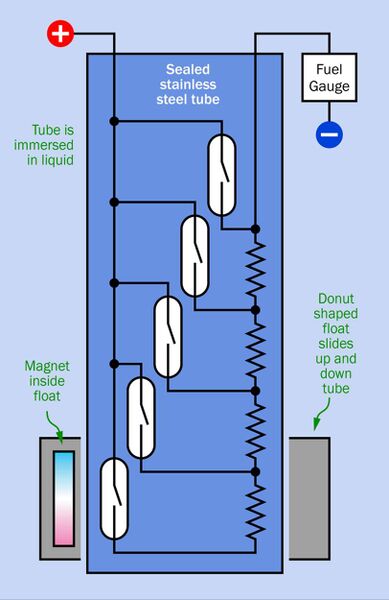 +

Sealed stainless steel tube

Fuel Gauge

−

Tube is immersed in liquid

Donut shaped float slides up and down tube

Magnet inside float